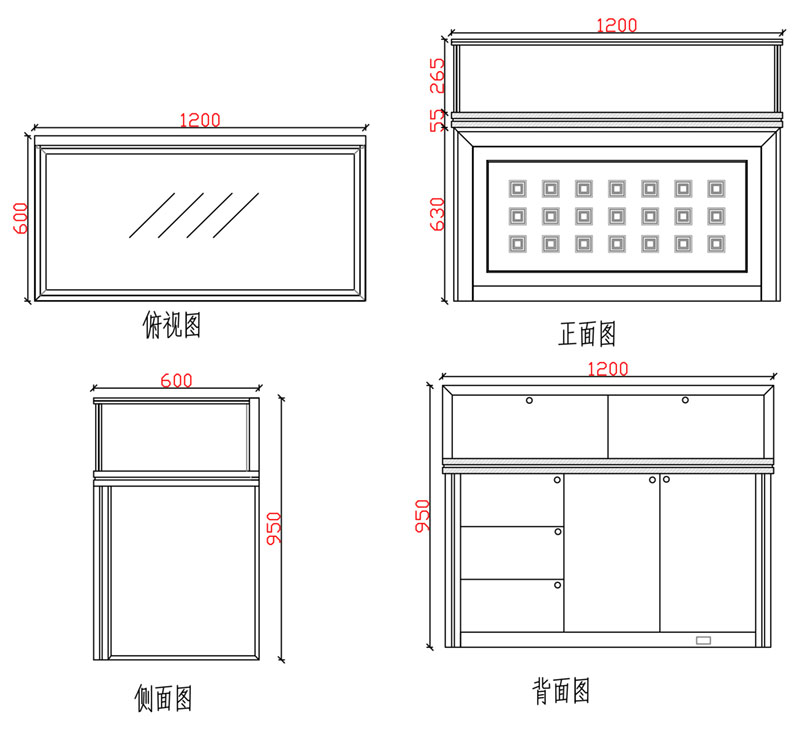 1200

600

俯视图

1200

265

55

630

正面图

600

950

侧面图

1200

950

背面图