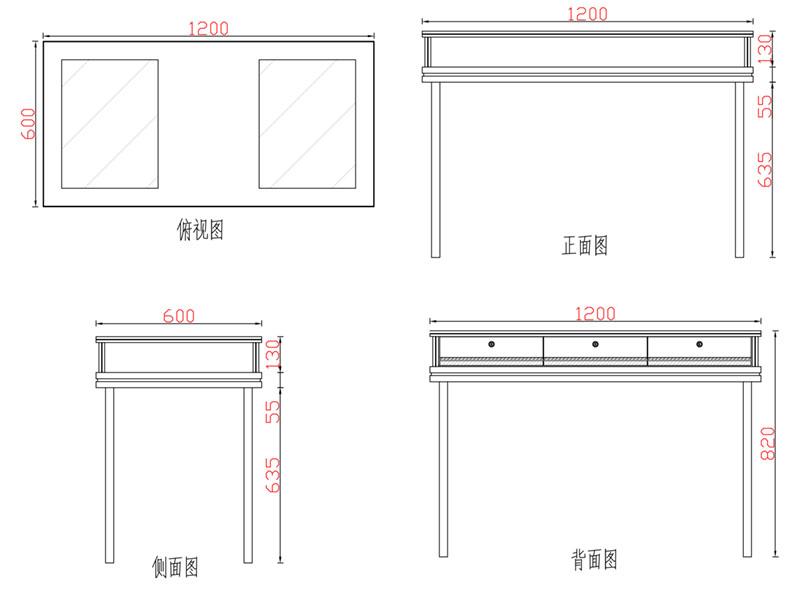 1200

600

俯视图

1200

130

55

635

正面图

600

130

55

635

侧面图

1200

820

背面图