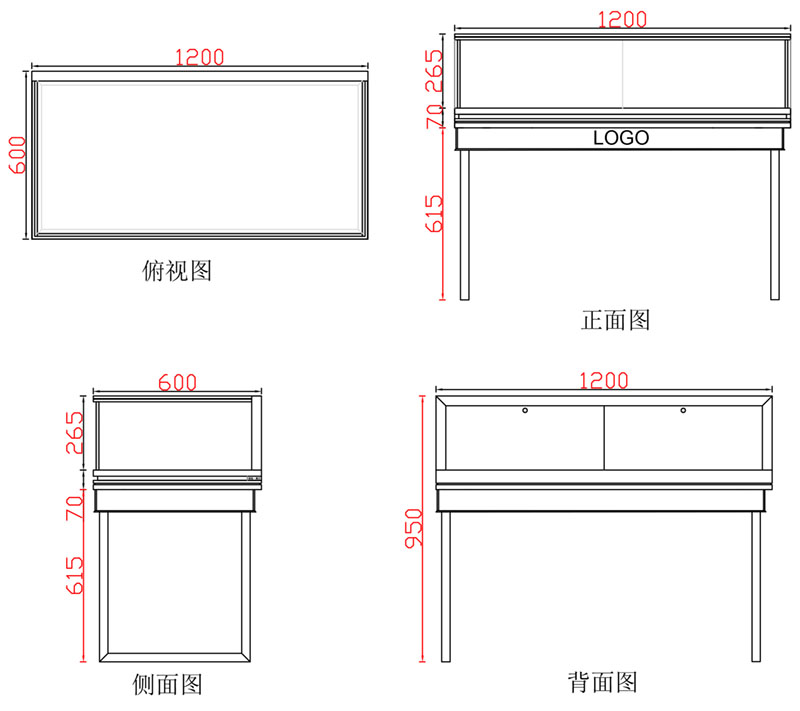 1200
600
俯视图

1200
265
70
LOGO
615
正面图

600
265
70
615
侧面图

1200
950
背面图